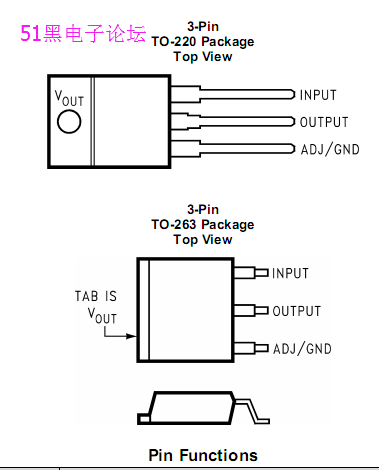 51黑电子论坛

3-Pin
TO-220 Package
Top View

$V_{OUT}$

INPUT
OUTPUT
ADJ/GND

3-Pin
TO-263 Package
Top View

TAB IS
$V_{OUT}$

INPUT
OUTPUT
ADJ/GND

Pin Functions